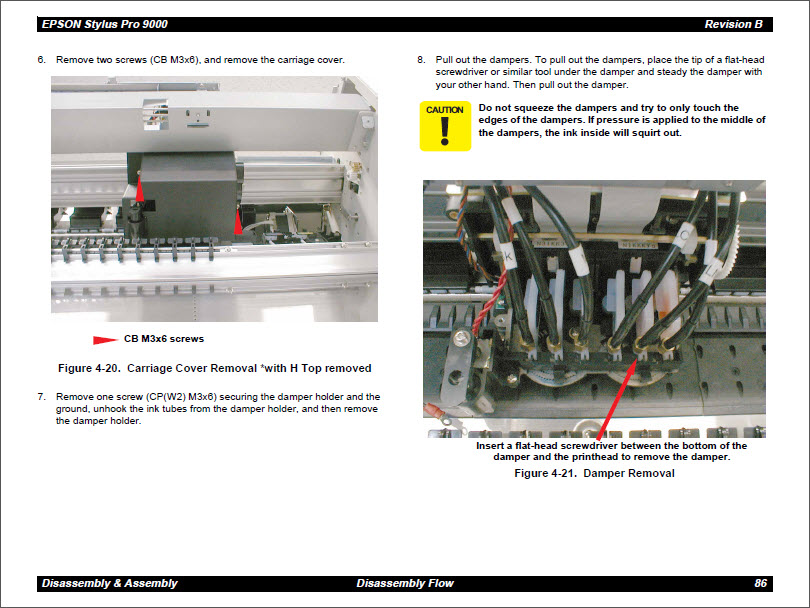 EPSON Stylus Pro 9000 Revision B

6. Remove two screws (CB M3x6), and remove the carriage cover.

CB M3x6 screws

Figure 4-20. Carriage Cover Removal *with H Top removed

7. Remove one screw (CP(W2) M3x6) securing the damper holder and the ground, unhook the ink tubes from the damper holder, and then remove the damper holder.

8. Pull out the dampers. To pull out the dampers, place the tip of a flat-head screwdriver or similar tool under the damper and steady the damper with your other hand. Then pull out the damper.

CAUTION

Do not squeeze the dampers and try to only touch the edges of the dampers. If pressure is applied to the middle of the dampers, the ink inside will squirt out.

K

C

Insert a flat-head screwdriver between the bottom of the damper and the printhead to remove the damper.

Figure 4-21. Damper Removal

Disassembly & Assembly Disassembly Flow 86